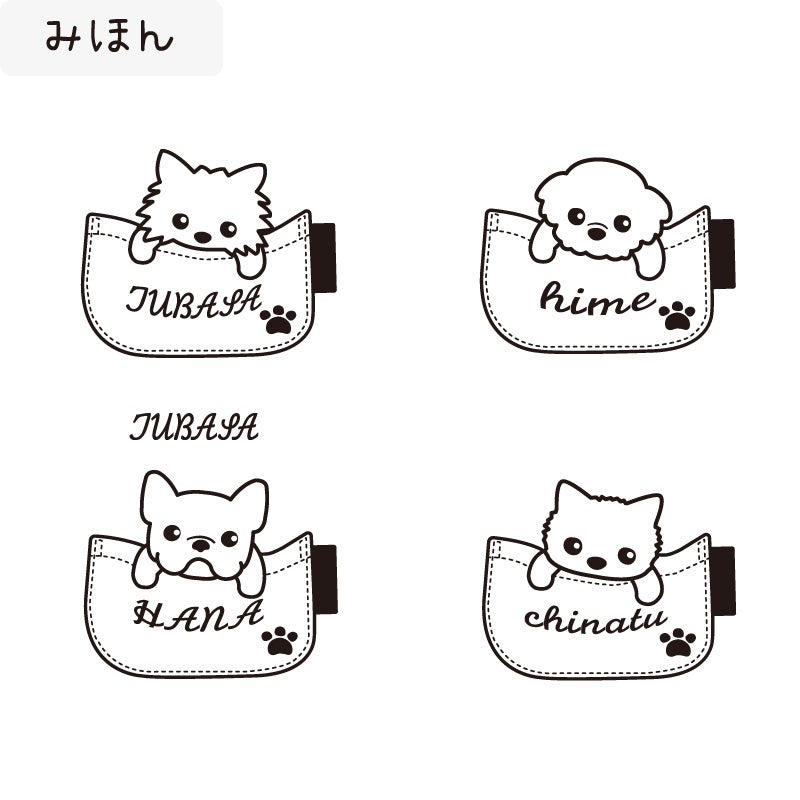 みほん

TUBASA

hime

TUBASA

HANA

chinatu